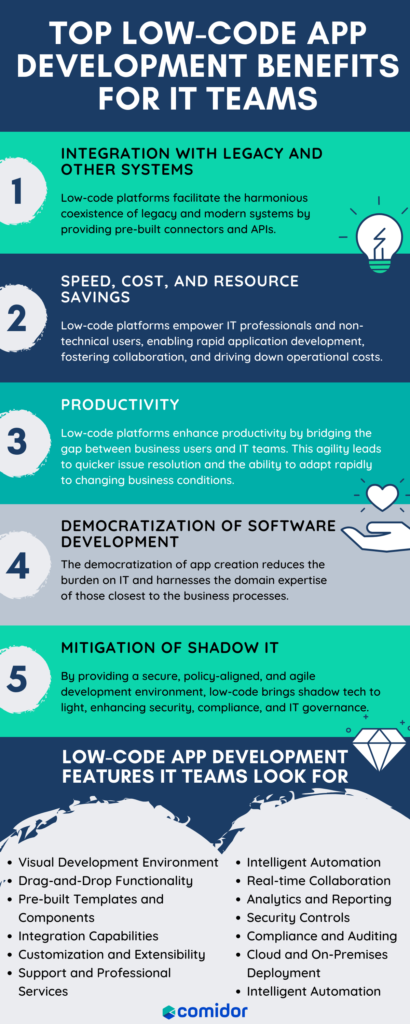 TOP LOW-CODE APP DEVELOPMENT BENEFITS FOR IT TEAMS

1

INTEGRATION WITH LEGACY AND OTHER SYSTEMS

Low-code platforms facilitate the harmonious coexistence of legacy and modern systems by providing pre-built connectors and APIs.

2

SPEED, COST, AND RESOURCE SAVINGS

Low-code platforms empower IT professionals and non-technical users, enabling rapid application development, fostering collaboration, and driving down operational costs.

3

PRODUCTIVITY

Low-code platforms enhance productivity by bridging the gap between business users and IT teams. This agility leads to quicker issue resolution and the ability to adapt rapidly to changing business conditions.

4

DEMOCRATIZATION OF SOFTWARE DEVELOPMENT

The democratization of app creation reduces the burden on IT and harnesses the domain expertise of those closest to the business processes.

5

MITIGATION OF SHADOW IT

By providing a secure, policy-aligned, and agile development environment, low-code brings shadow tech to light, enhancing security, compliance, and IT governance.

LOW-CODE APP DEVELOPMENT FEATURES IT TEAMS LOOK FOR

- Visual Development Environment
- Drag-and-Drop Functionality
- Pre-built Templates and Components
- Integration Capabilities
- Customization and Extensibility
- Support and Professional Services

- Intelligent Automation
- Real-time Collaboration
- Analytics and Reporting
- Security Controls
- Compliance and Auditing
- Cloud and On-Premises Deployment
- Intelligent Automation

comidor